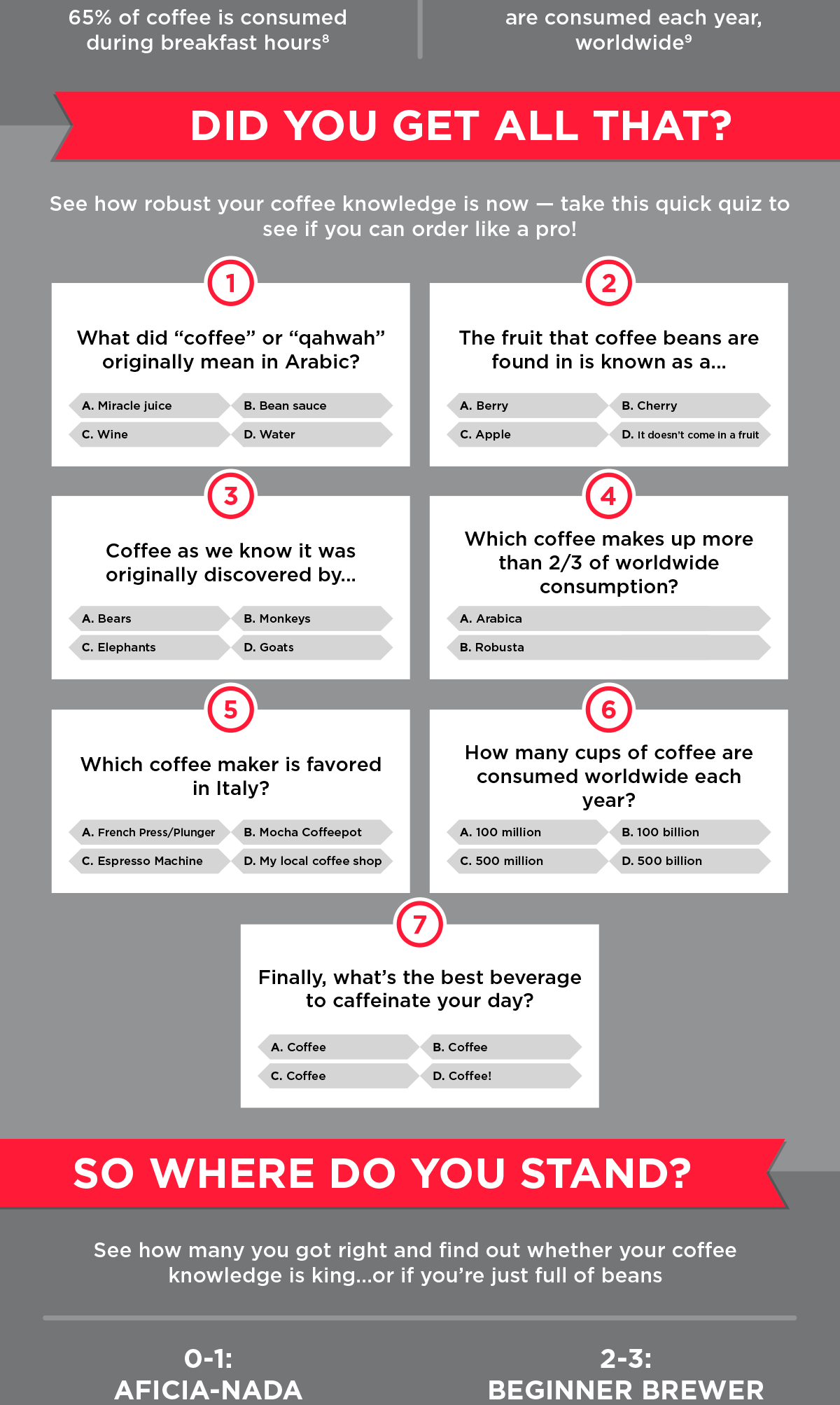 65% of coffee is consumed during breakfast hours$^8$

are consumed each year, worldwide$^9$

DID YOU GET ALL THAT?

See how robust your coffee knowledge is now — take this quick quiz to see if you can order like a pro!

1

What did “coffee” or “qahwah” originally mean in Arabic?

A. Miracle juice
B. Bean sauce
C. Wine
D. Water

2

The fruit that coffee beans are found in is known as a...

A. Berry
B. Cherry
C. Apple
D. It doesn't come in a fruit

3

Coffee as we know it was originally discovered by...

A. Bears
B. Monkeys
C. Elephants
D. Goats

4

Which coffee makes up more than 2/3 of worldwide consumption?

A. Arabica
B. Robusta

5

Which coffee maker is favored in Italy?

A. French Press/Plunger
B. Mocha Coffeepot
C. Espresso Machine
D. My local coffee shop

6

How many cups of coffee are consumed worldwide each year?

A. 100 million
B. 100 billion
C. 500 million
D. 500 billion

7

Finally, what's the best beverage to caffeinate your day?

A. Coffee
B. Coffee
C. Coffee
D. Coffee!

SO WHERE DO YOU STAND?

See how many you got right and find out whether your coffee knowledge is king...or if you're just full of beans

0-1:
AFICIA-NADA

2-3:
BEGINNER BREWER